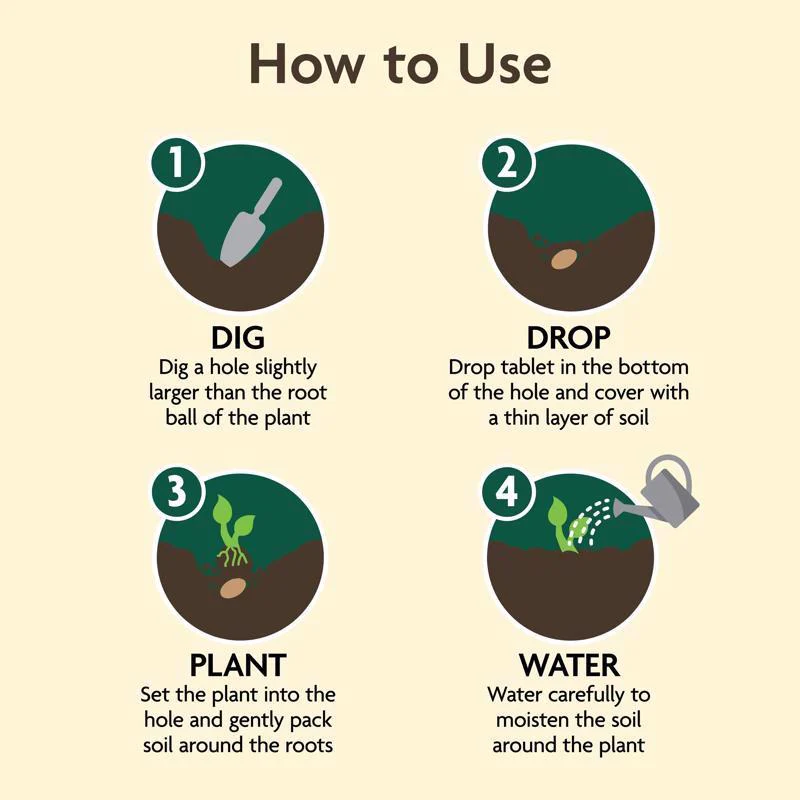 How to Use

1

DIG
Dig a hole slightly larger than the root ball of the plant

2

DROP
Drop tablet in the bottom of the hole and cover with a thin layer of soil

3

PLANT
Set the plant into the hole and gently pack soil around the roots

4

WATER
Water carefully to moisten the soil around the plant